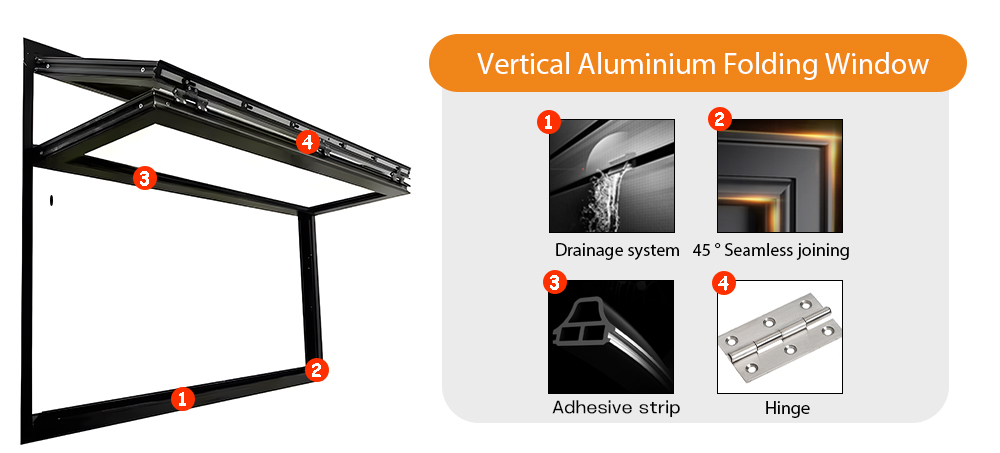 4

3

2

1

Vertical Aluminium Folding Window

1

Drainage system

2

45 ° Seamless joining

3

Adhesive strip

4

Hinge